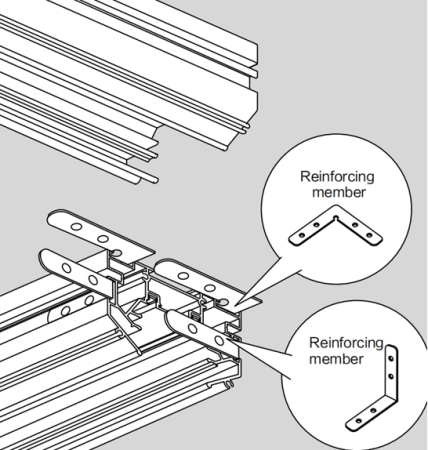 Reinforcing member

Reinforcing member