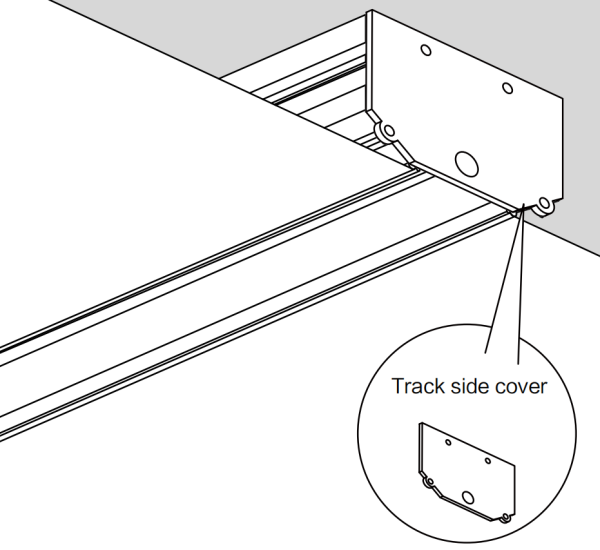 Track side cover