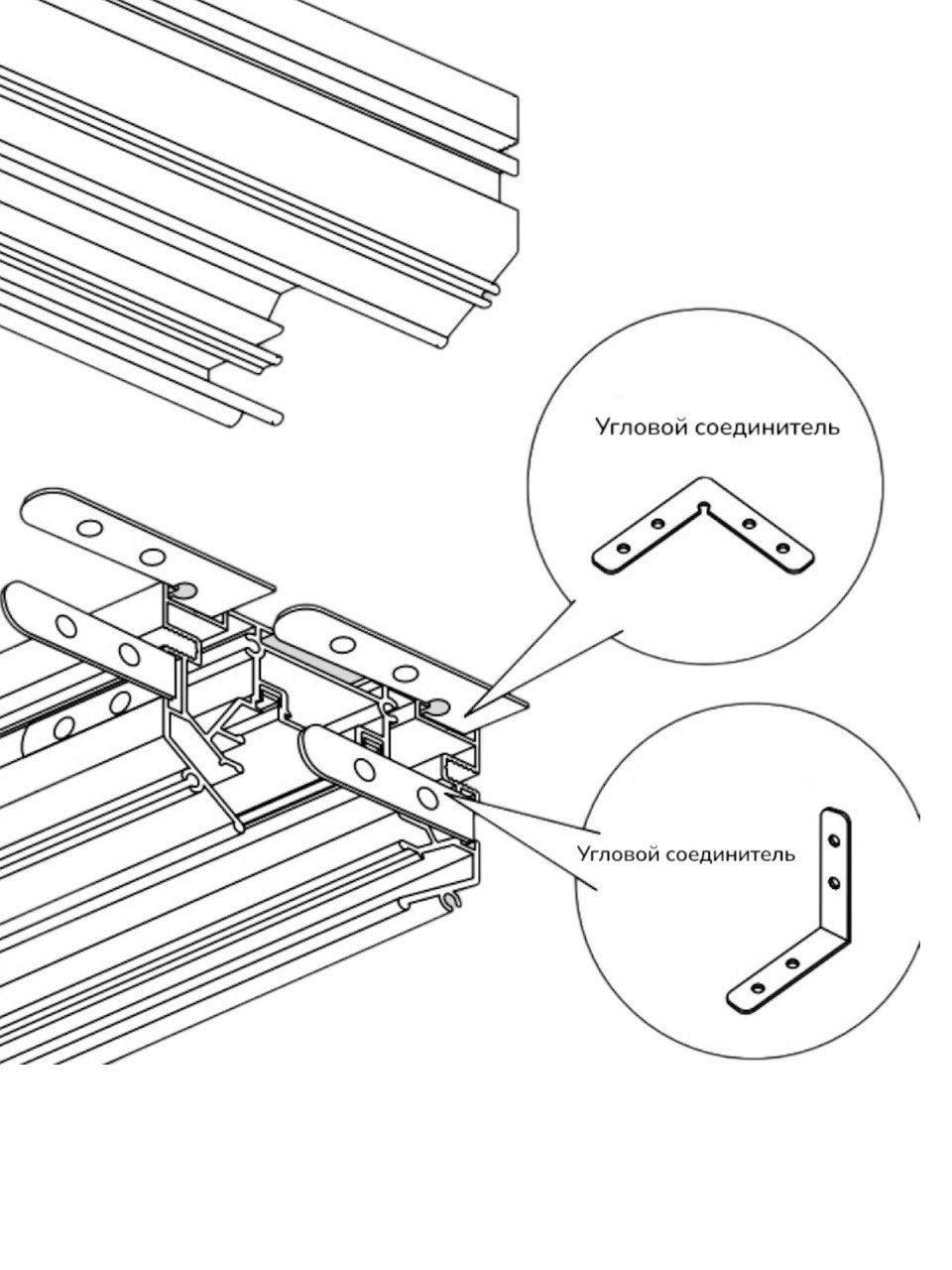 Угловой соединитель

Угловой соединитель